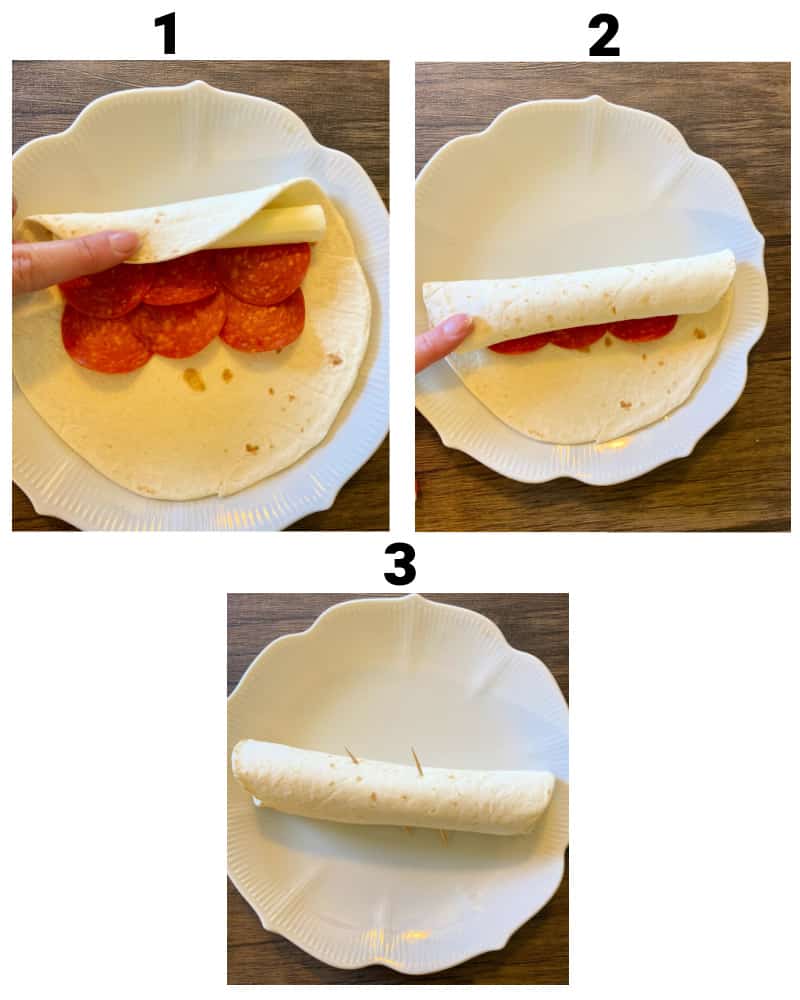 1

2

3